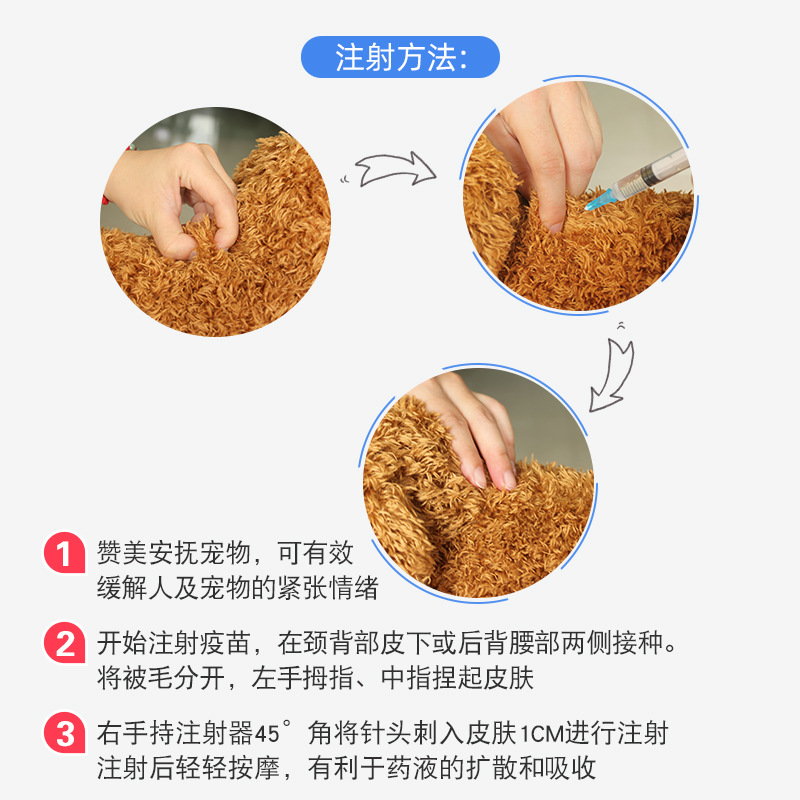 注射方法：

1 赞美安抚宠物，可有效缓解人及宠物的紧张情绪

2 开始注射疫苗，在颈背部皮下或后背腰部两侧接种。将被毛分开，左手拇指、中指捏起皮肤

3 右手持注射器45°角将针头刺入皮肤1CM进行注射 注射后轻轻按摩，有利于药液的扩散和吸收