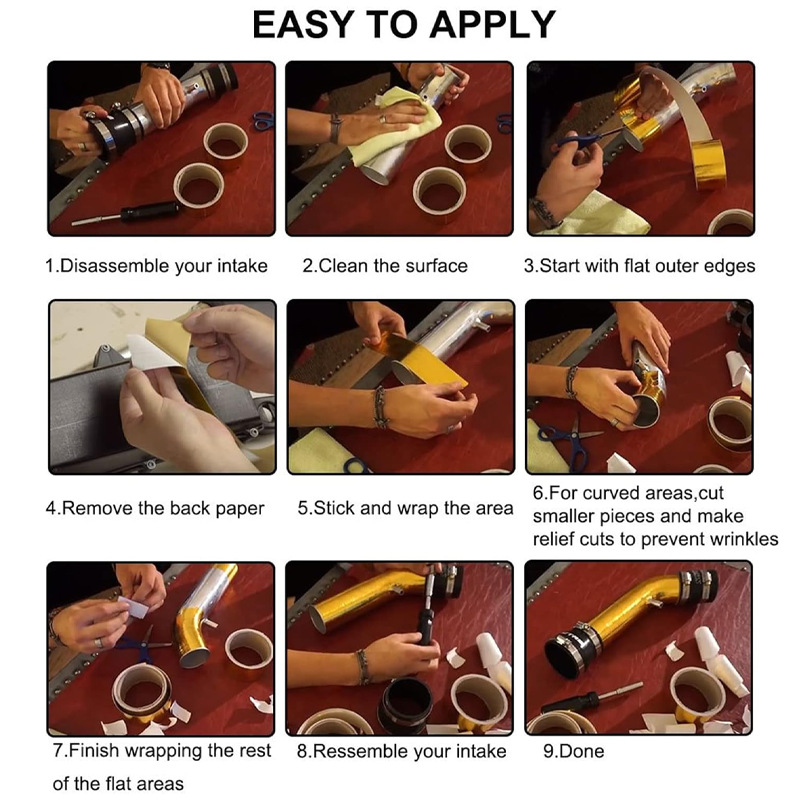 EASY TO APPLY

1.Disassemble your intake

2.Clean the surface

3.Start with flat outer edges

4.Remove the back paper

5.Stick and wrap the area

6.For curved areas,cut smaller pieces and make relief cuts to prevent wrinkles

7.Finish wrapping the rest of the flat areas

8.Ressemble your intake

9.Done