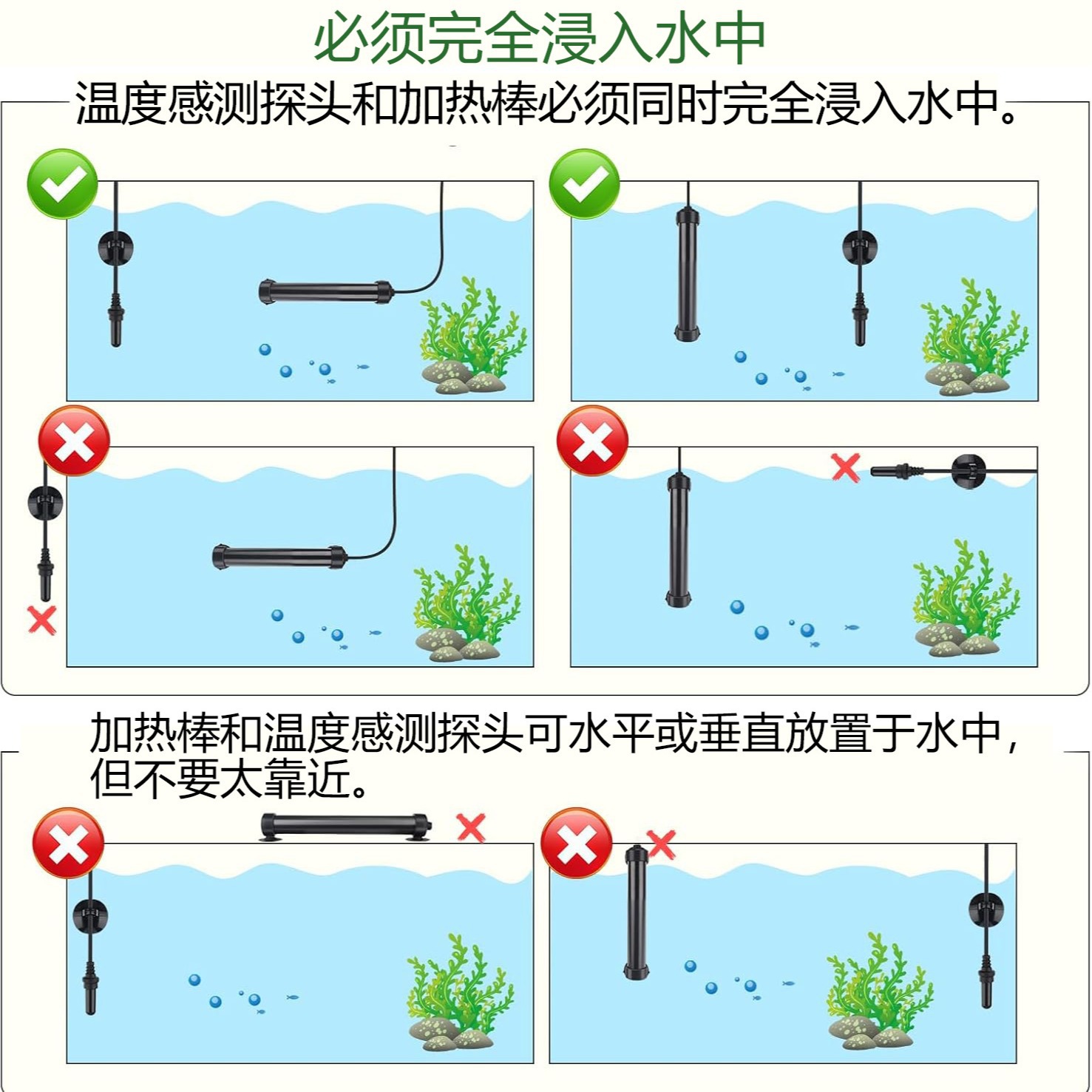 必须完全浸入水中

温度感测探头和加热棒必须同时完全浸入水中。

加热棒和温度感测探头可水平或垂直放置于水中，但不要太靠近。