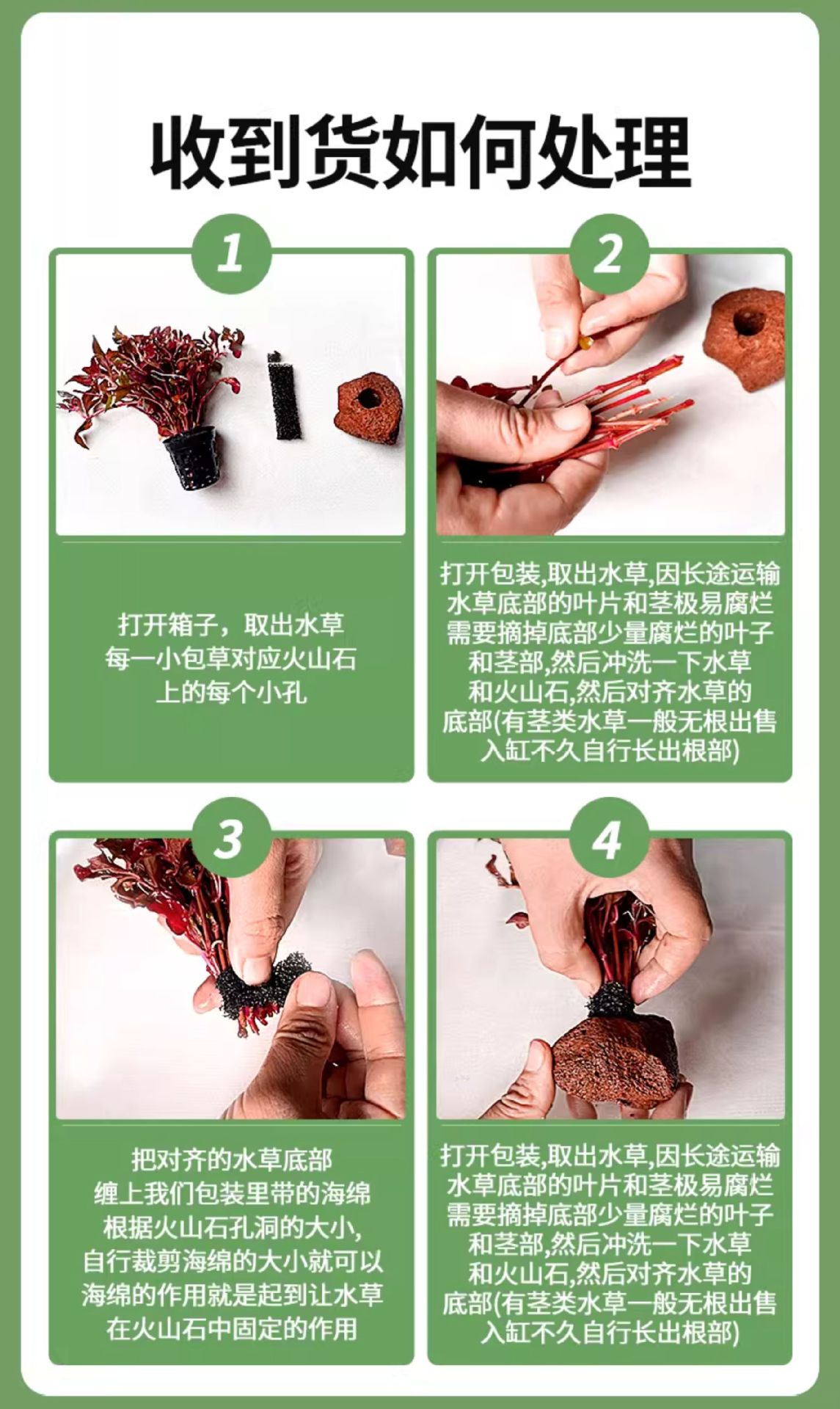 收到货如何处理

1

打开箱子，取出水草
每一小包草对应火山石
上的每个小孔

2

打开包装,取出水草,因长途运输
水草底部的叶片和茎极易腐烂
需要摘掉底部少量腐烂的叶子
和茎部,然后冲洗一下水草
和火山石,然后对齐水草的
底部(有茎类水草一般无根出售
入缸不久自行长出根部)

3

把对齐的水草底部
缠上我们包装里带的海绵
根据火山石孔洞的大小,
自行裁剪海绵的大小就可以
海绵的作用就是起到让水草
在火山石中固定的作用

4

打开包装,取出水草,因长途运输
水草底部的叶片和茎极易腐烂
需要摘掉底部少量腐烂的叶子
和茎部,然后冲洗一下水草
和火山石,然后对齐水草的
底部(有茎类水草一般无根出售
入缸不久自行长出根部)