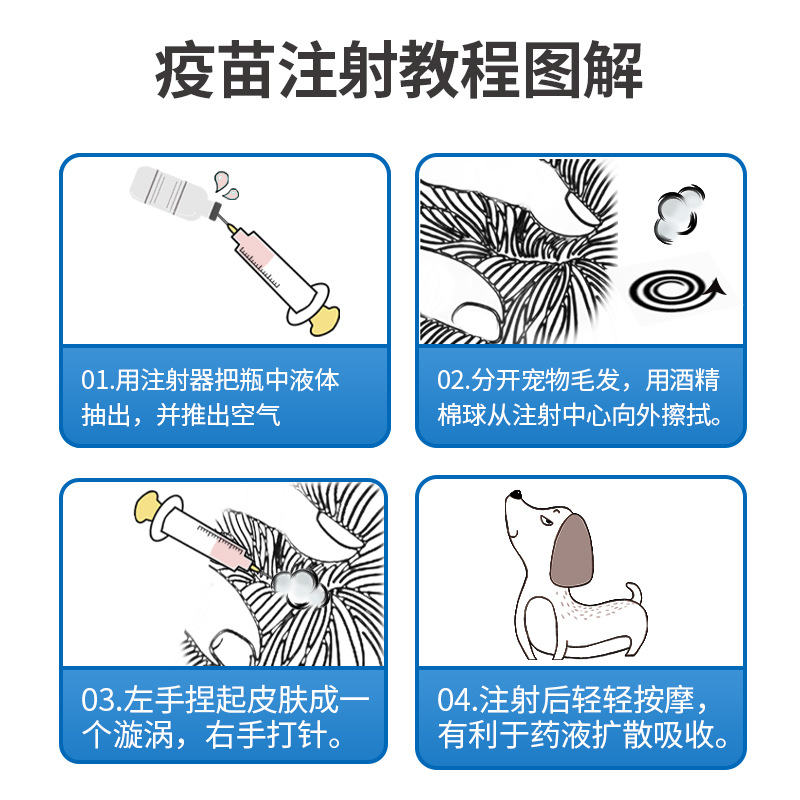 疫苗注射教程图解

01.用注射器把瓶中液体抽出，并推出空气

02.分开宠物毛发，用酒精棉球从注射中心向外擦拭。

03.左手捏起皮肤成一个漩涡，右手打针。

04.注射后轻轻按摩，有利于药液扩散吸收。