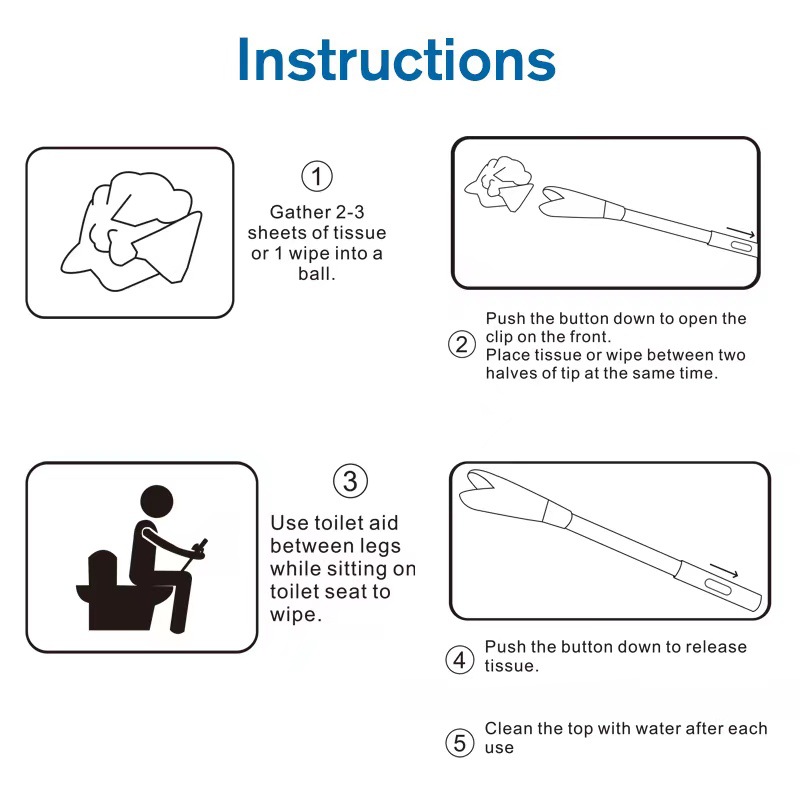 Instructions

1
Gather 2-3 sheets of tissue or 1 wipe into a ball.

2
Push the button down to open the clip on the front.
Place tissue or wipe between two halves of tip at the same time.

3
Use toilet aid between legs while sitting on toilet seat to wipe.

4
Push the button down to release tissue.

5
Clean the top with water after each use