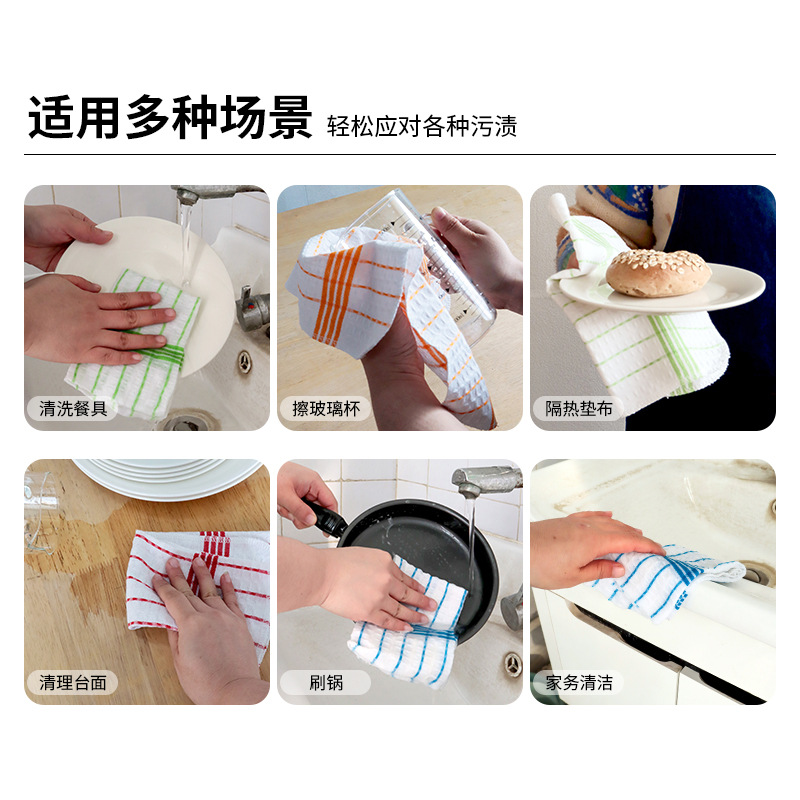 适用多种场景 轻松应对各种污渍

清洗餐具

擦玻璃杯

隔热垫布

清理台面

刷锅

家务清洁